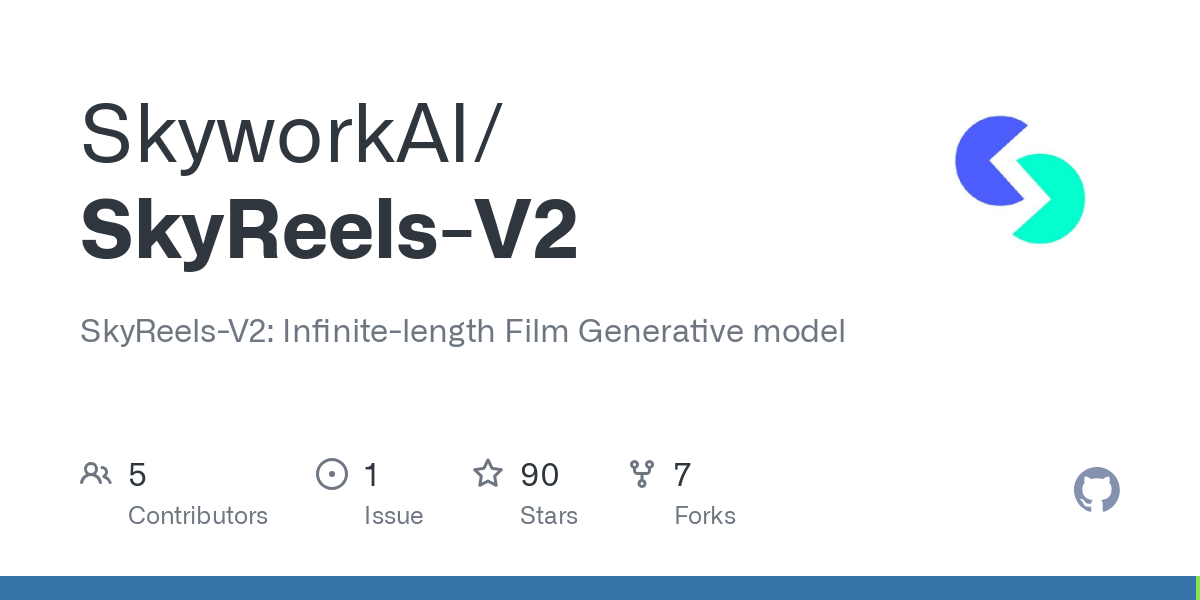 SkyworkAI/
SkyReels-V2

SkyReels-V2: Infinite-length Film Generative model

5
Contributors

1
Issue

90
Stars

7
Forks